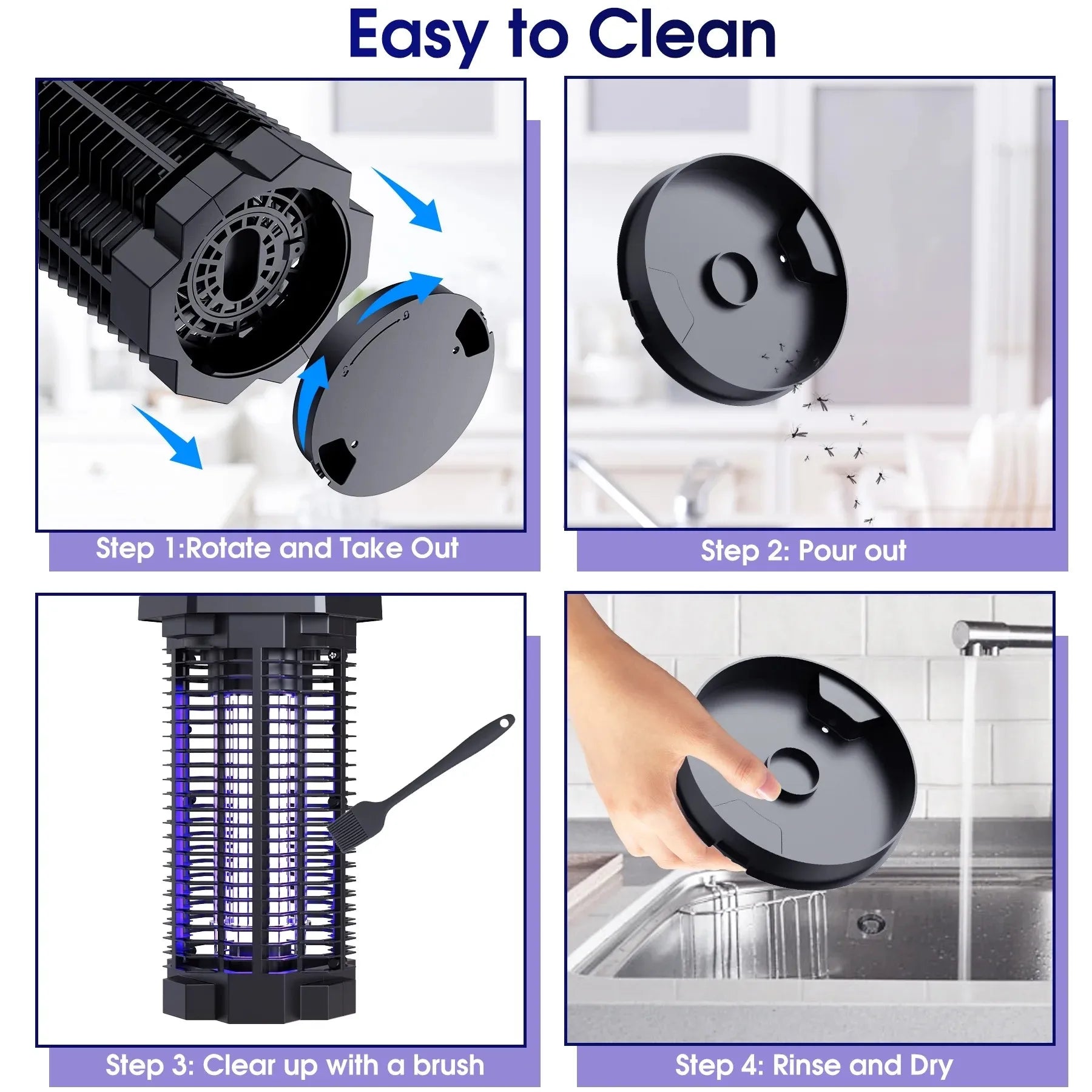 Easy to Clean

Step 1:Rotate and Take Out

Step 2: Pour out

Step 3: Clear up with a brush

Step 4: Rinse and Dry