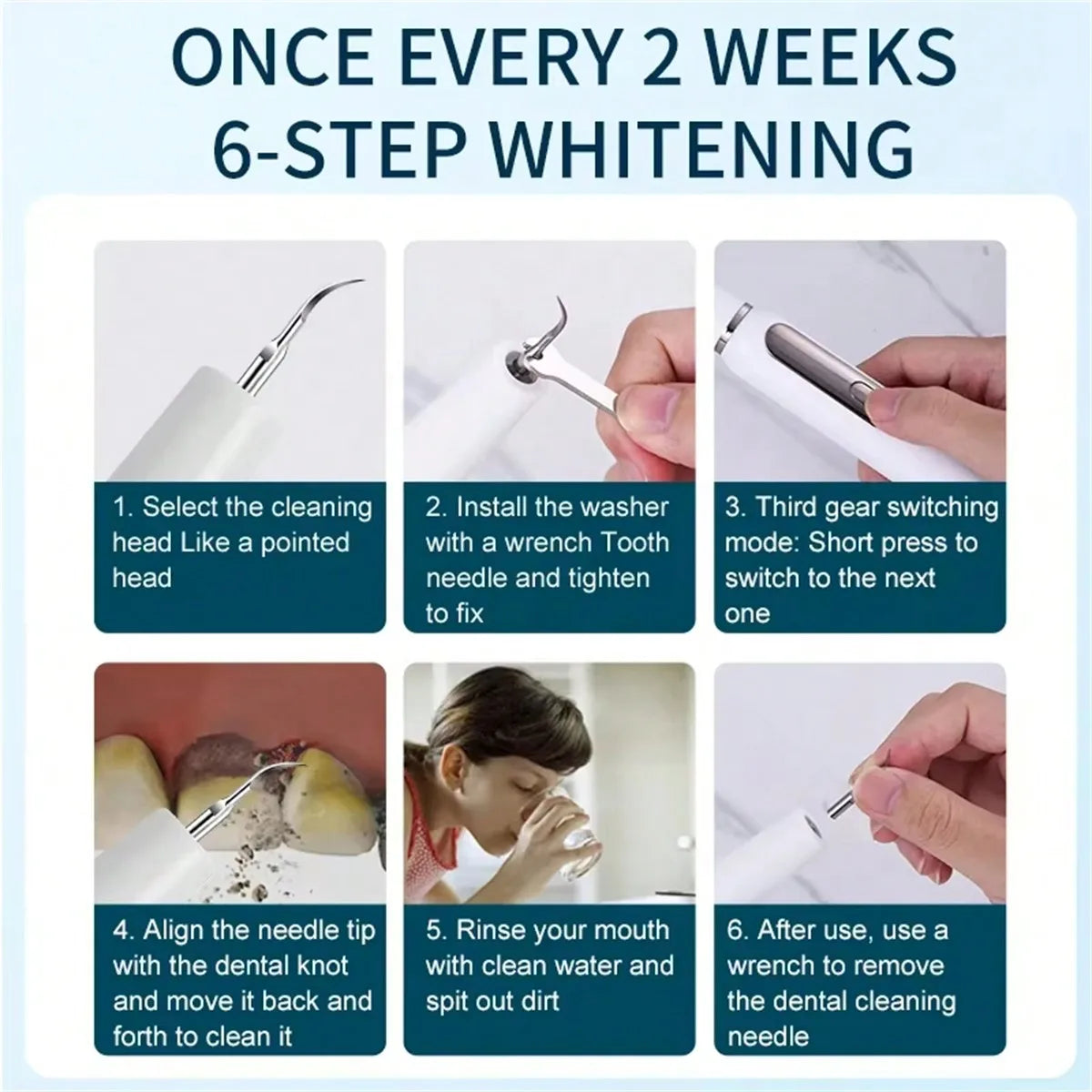 ONCE EVERY 2 WEEKS
6-STEP WHITENING

1. Select the cleaning head Like a pointed head

2. Install the washer with a wrench Tooth needle and tighten to fix

3. Third gear switching mode: Short press to switch to the next one

4. Align the needle tip with the dental knot and move it back and forth to clean it

5. Rinse your mouth with clean water and spit out dirt

6. After use, use a wrench to remove the dental cleaning needle