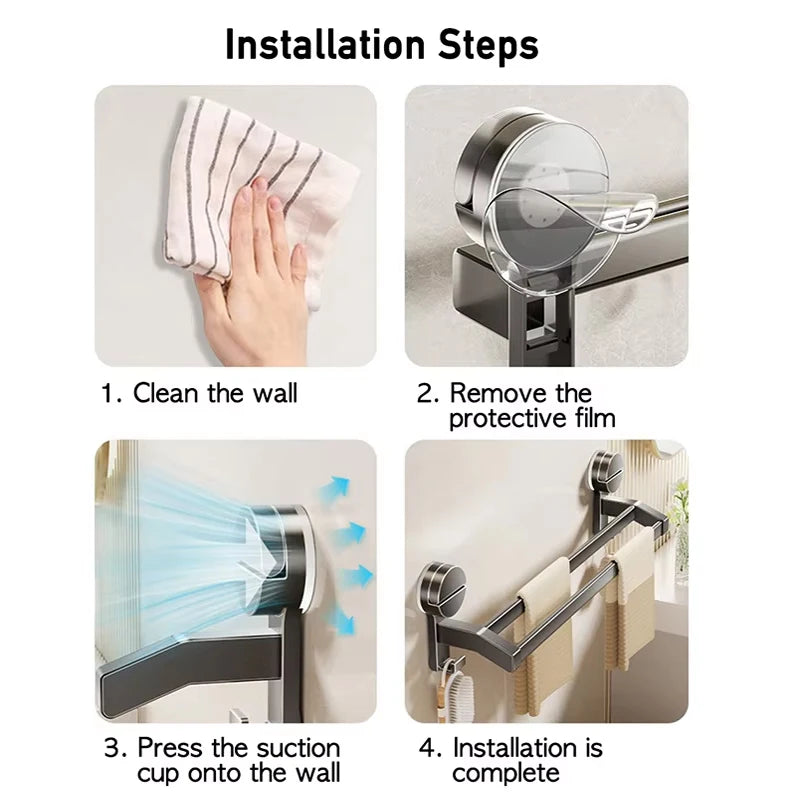 Installation Steps

1. Clean the wall

2. Remove the protective film

3. Press the suction cup onto the wall

4. Installation is complete