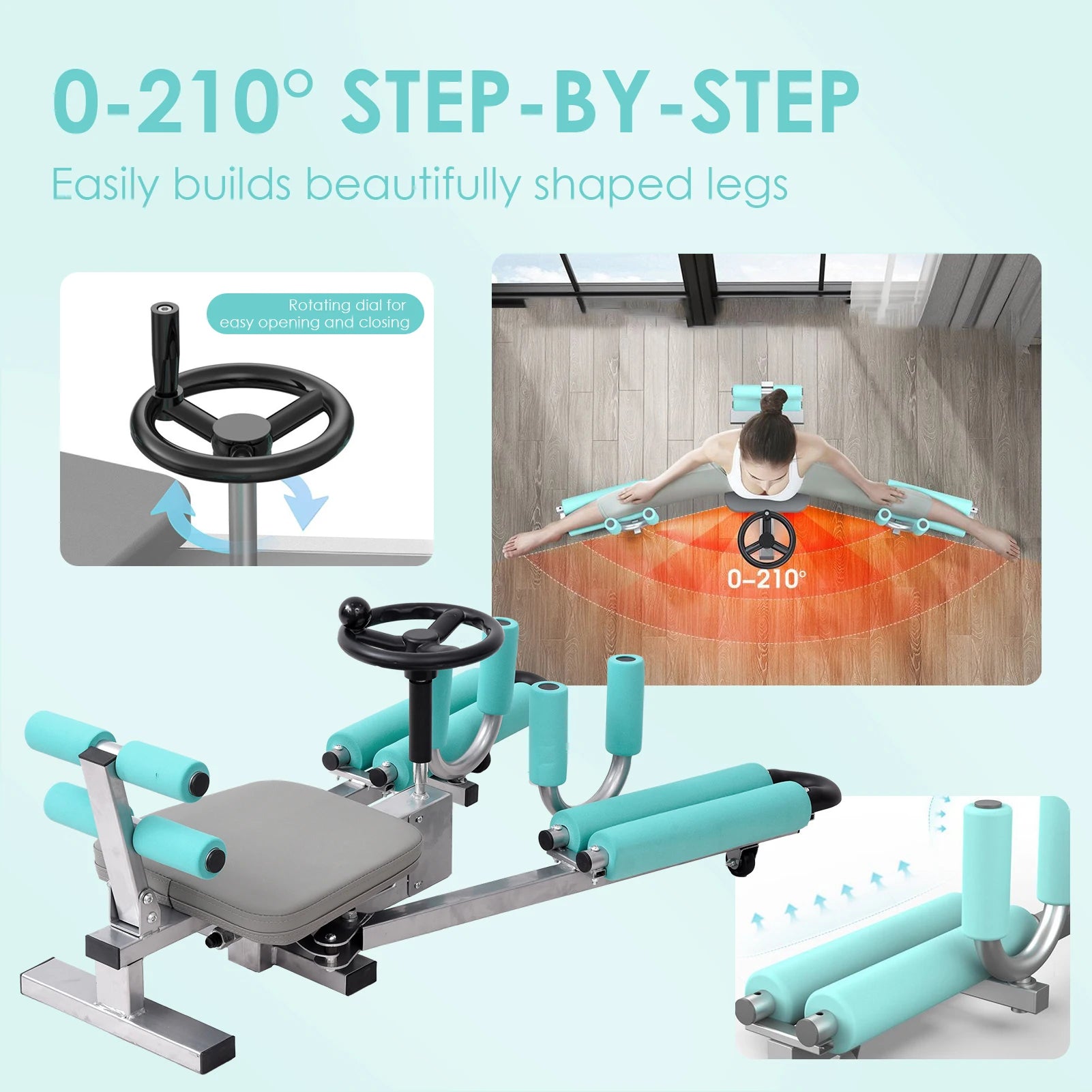 0-210° STEP-BY-STEP

Easily builds beautifully shaped legs

Rotating dial for easy opening and closing

0–210°